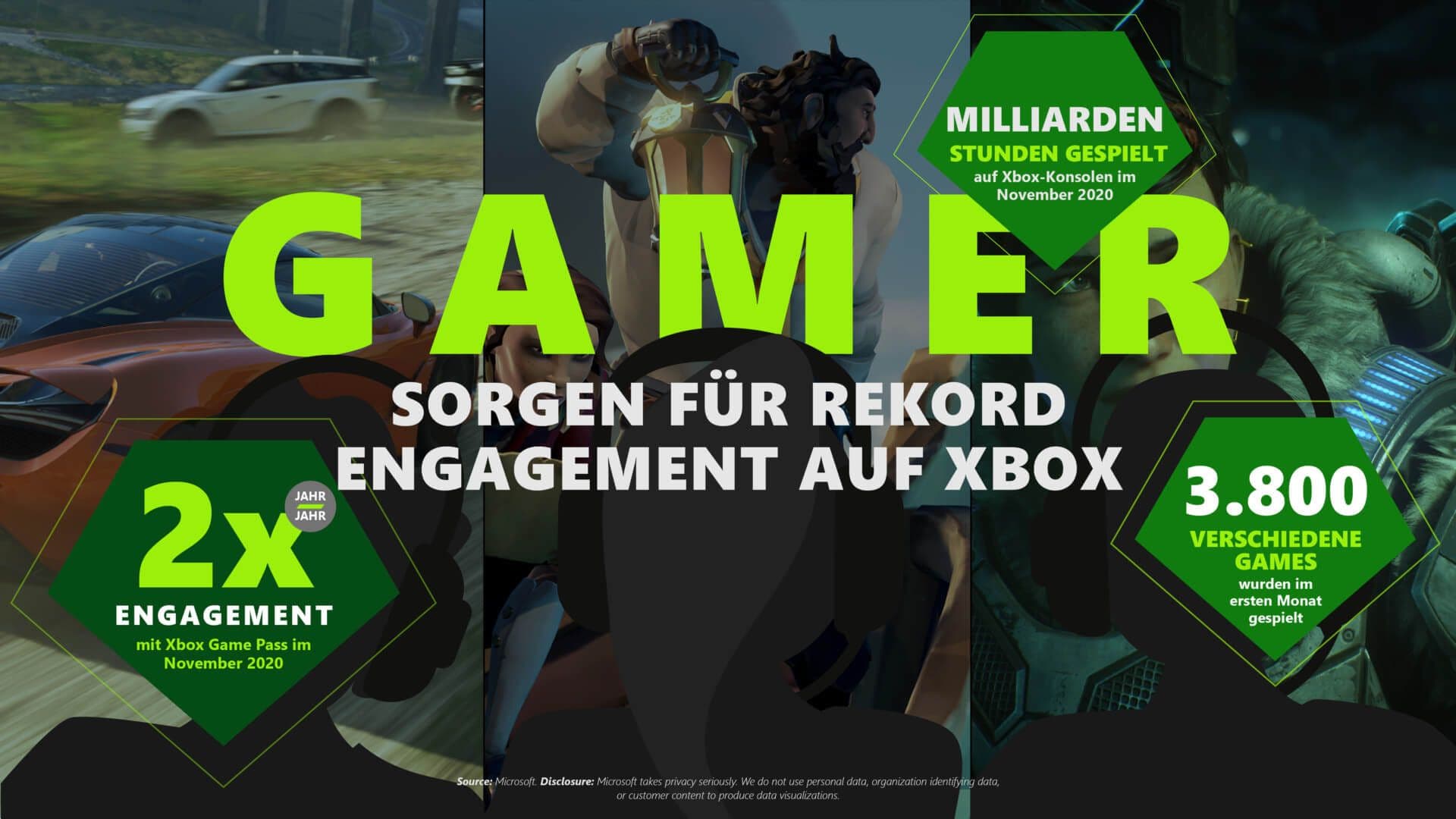 MILLIARDEN
STUNDEN GESPIELT
auf Xbox-Konsolen im November 2020

GAMER

SORGEN FÜR REKORD ENGAGEMENT AUF XBOX

2x
JAHR JAHR
ENGAGEMENT
mit Xbox Game Pass im November 2020

3.800
VERSCHIEDENE GAMES
wurden im ersten Monat gespielt

Source: Microsoft. Disclosure: Microsoft takes privacy seriously. We do not use personal data, organization identifying data, or customer content to produce data visualizations.